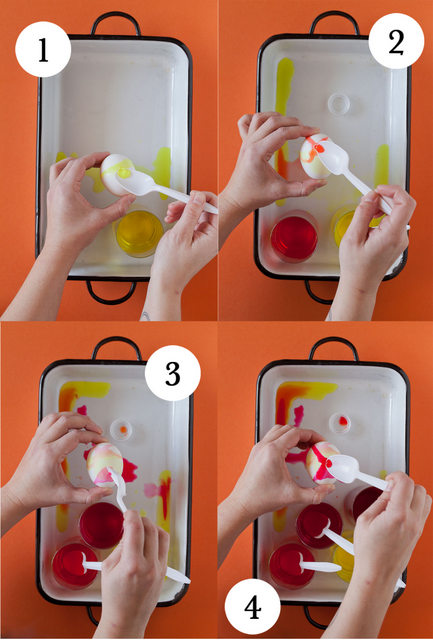 1

2

3

4